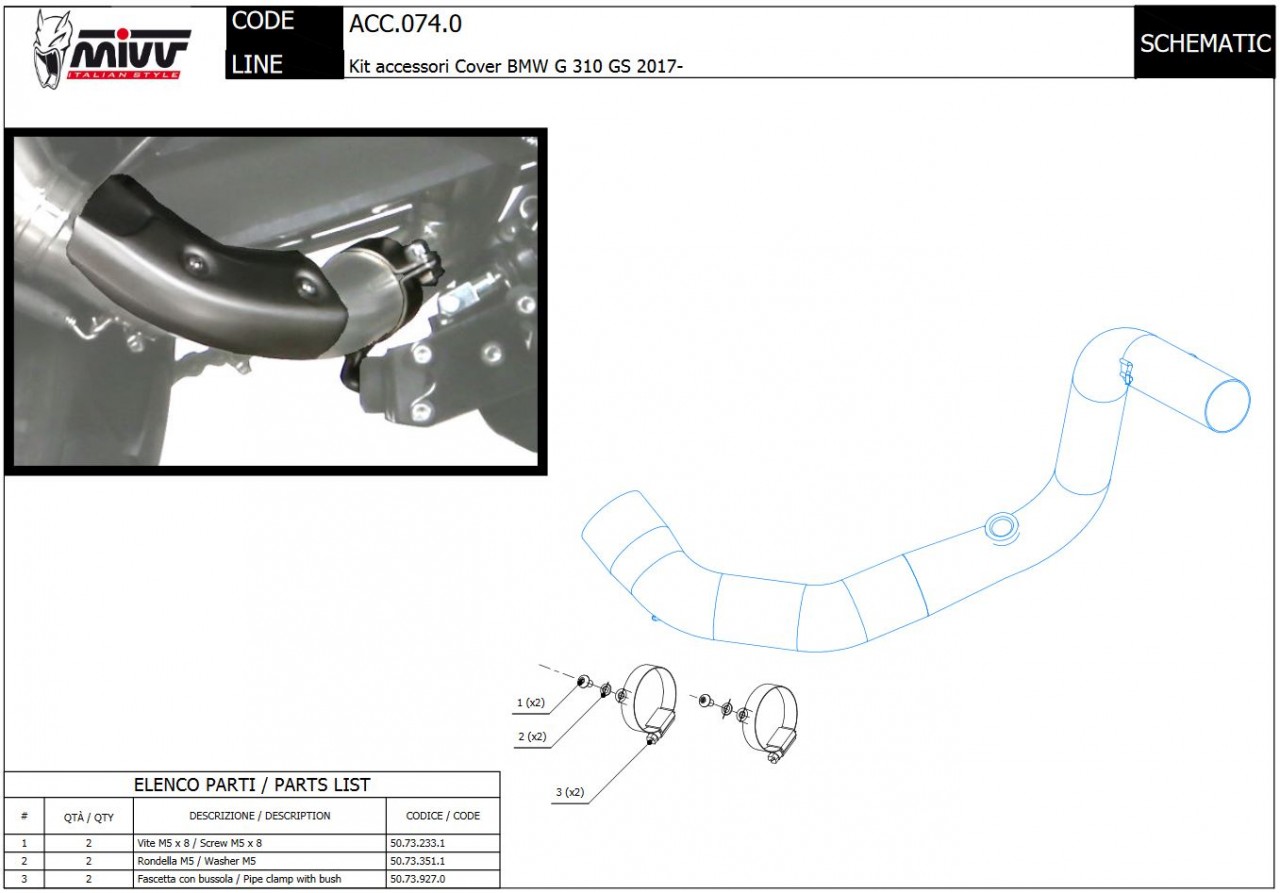 MIVV ITALIAN STYLE

CODE ACC.074.0
LINE Kit accessori Cover BMW G 310 GS 2017-

SCHEMATIC

1 (x2)
2 (x2)
3 (x2)

ELENCO PARTI / PARTS LIST

| # | QTÀ / QTY | DESCRIZIONE / DESCRIPTION | CODICE / CODE |
|---|---|---|---|
| 1 | 2 | Vite M5 x 8 / Screw M5 x 8 | 50.73.233.1 |
| 2 | 2 | Rondella M5 / Washer M5 | 50.73.351.1 |
| 3 | 2 | Fascetta con bussola / Pipe clamp with bush | 50.73.927.0 |