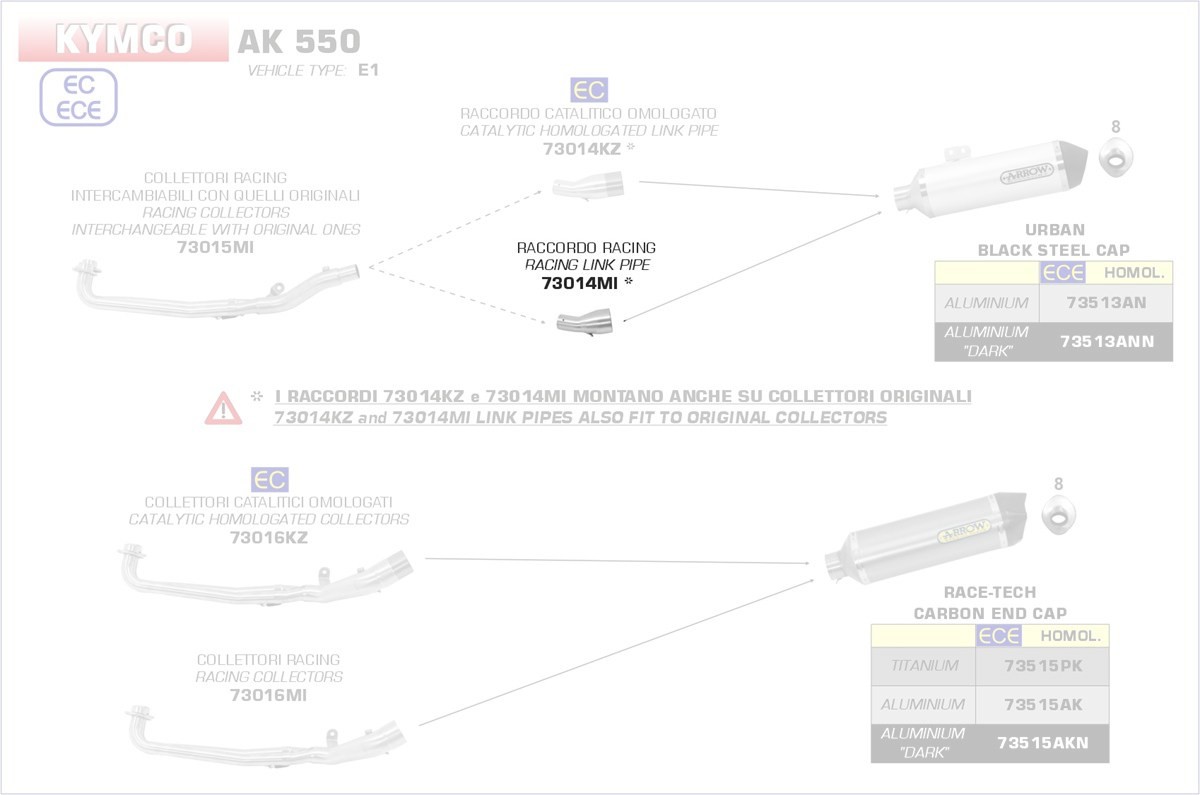 KYMCO AK 550
VEHICLE TYPE: E1

EC
ECE

EC
RACCORDO CATALITICO OMOLOGATO
CATALYTIC HOMOLOGATED LINK PIPE
73014KZ *

COLLETTORI RACING
INTERCAMBIABILI CON QUELLI ORIGINALI
RACING COLLECTORS
INTERCHANGEABLE WITH ORIGINAL ONES
73015MI

RACCORDO RACING
RACING LINK PIPE
73014MI *

ARROW

8

URBAN
BLACK STEEL CAP

| | ECE HOMOL. |
|---|---|
| ALUMINIUM | 73513AN |
| ALUMINIUM "DARK" | 73513ANN |

* I RACCORDI 73014KZ e 73014MI MONTANO ANCHE SU COLLETTORI ORIGINALI
73014KZ and 73014MI LINK PIPES ALSO FIT TO ORIGINAL COLLECTORS

EC
COLLETTORI CATALITICI OMOLOGATI
CATALYTIC HOMOLOGATED COLLECTORS
73016KZ

COLLETTORI RACING
RACING COLLECTORS
73016MI

ARROW

8

RACE-TECH
CARBON END CAP

| | ECE HOMOL. |
|---|---|
| TITANIUM | 73515PK |
| ALUMINIUM | 73515AK |
| ALUMINIUM "DARK" | 73515AKN |