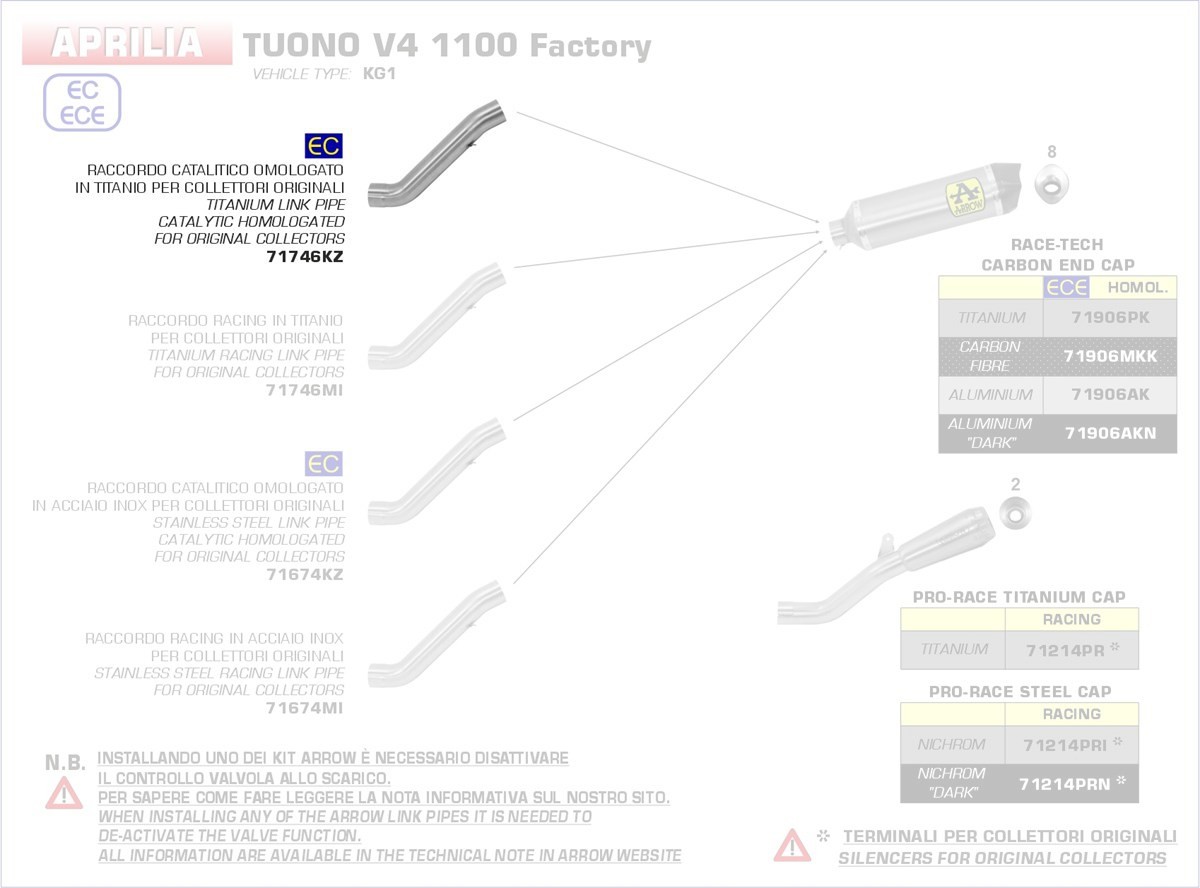 APRILIA TUONO V4 1100 Factory
VEHICLE TYPE: KG1

EC
ECE

EC
RACCORDO CATALITICO OMOLOGATO IN TITANIO PER COLLETTORI ORIGINALI
TITANIUM LINK PIPE
CATALYTIC HOMOLOGATED
FOR ORIGINAL COLLECTORS
71746KZ

RACCORDO RACING IN TITANIO PER COLLETTORI ORIGINALI
TITANIUM RACING LINK PIPE
FOR ORIGINAL COLLECTORS
71746MI

EC
RACCORDO CATALITICO OMOLOGATO IN ACCIAIO INOX PER COLLETTORI ORIGINALI
STAINLESS STEEL LINK PIPE
CATALYTIC HOMOLOGATED
FOR ORIGINAL COLLECTORS
71674KZ

RACCORDO RACING IN ACCIAIO INOX PER COLLETTORI ORIGINALI
STAINLESS STEEL RACING LINK PIPE
FOR ORIGINAL COLLECTORS
71674MI

8

ARROW

RACE-TECH
CARBON END CAP

| | ECE HOMOL. |
|---|---|
| TITANIUM | 71906PK |
| CARBON FIBRE | 71906MKK |
| ALUMINIUM | 71906AK |
| ALUMINIUM "DARK" | 71906AKN |

2

PRO-RACE TITANIUM CAP

| | RACING |
|---|---|
| TITANIUM | 71214PR * |

PRO-RACE STEEL CAP

| | RACING |
|---|---|
| NICHROM | 71214PRI * |
| NICHROM "DARK" | 71214PRN * |

N.B. INSTALLANDO UNO DEI KIT ARROW È NECESSARIO DISATTIVARE IL CONTROLLO VALVOLA ALLO SCARICO.
PER SAPERE COME FARE LEGGERE LA NOTA INFORMATIVA SUL NOSTRO SITO.
WHEN INSTALLING ANY OF THE ARROW LINK PIPES IT IS NEEDED TO DE-ACTIVATE THE VALVE FUNCTION.
ALL INFORMATION ARE AVAILABLE IN THE TECHNICAL NOTE IN ARROW WEBSITE

* TERMINALI PER COLLETTORI ORIGINALI
SILENCERS FOR ORIGINAL COLLECTORS