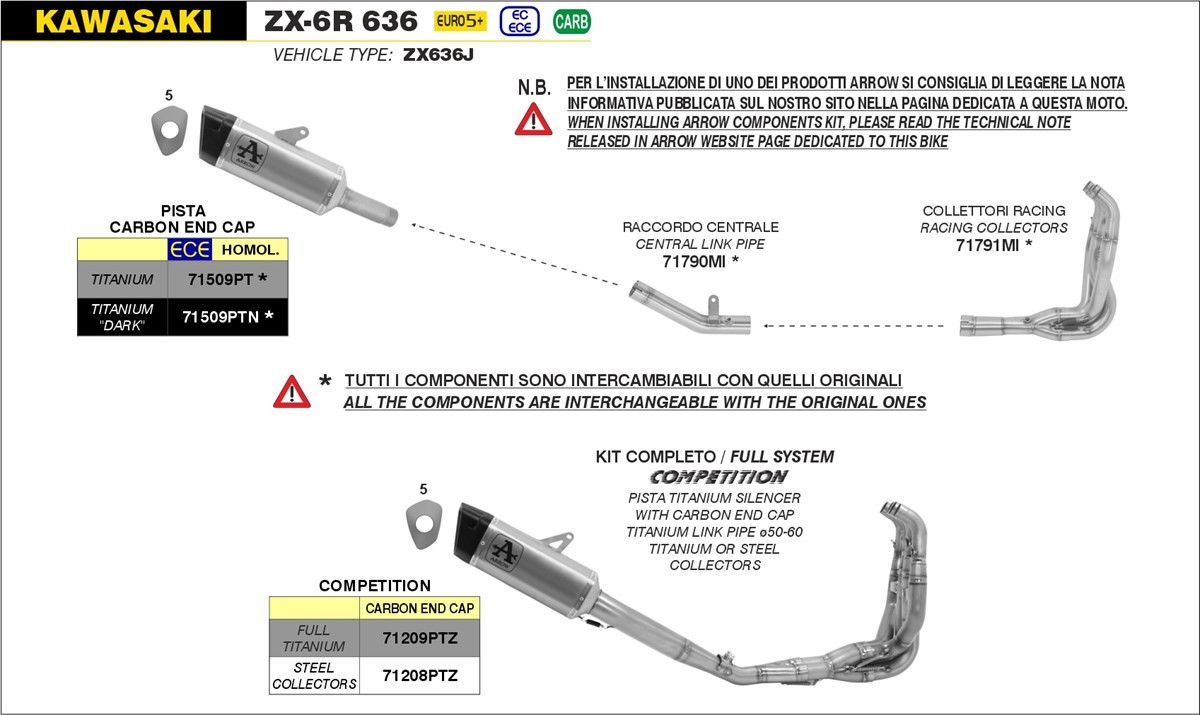 KAWASAKI ZX-6R 636 EURO5+ EC ECE CARB

VEHICLE TYPE: ZX636J

N.B. PER L'INSTALLAZIONE DI UNO DEI PRODOTTI ARROW SI CONSIGLIA DI LEGGERE LA NOTA INFORMATIVA PUBBLICATA SUL NOSTRO SITO NELLA PAGINA DEDICATA A QUESTA MOTO.
WHEN INSTALLING ARROW COMPONENTS KIT, PLEASE READ THE TECHNICAL NOTE RELEASED IN ARROW WEBSITE PAGE DEDICATED TO THIS BIKE

5

PISTA
CARBON END CAP

| | ECE HOMOL. |
|---|---|
| TITANIUM | 71509PT * |
| TITANIUM "DARK" | 71509PTN * |

RACCORDO CENTRALE
CENTRAL LINK PIPE
71790MI *

COLLETTORI RACING
RACING COLLECTORS
71791MI *

* TUTTI I COMPONENTI SONO INTERCAMBIABILI CON QUELLI ORIGINALI
ALL THE COMPONENTS ARE INTERCHANGEABLE WITH THE ORIGINAL ONES

KIT COMPLETO / FULL SYSTEM
COMPETITION
PISTA TITANIUM SILENCER WITH CARBON END CAP TITANIUM LINK PIPE ø50-60 TITANIUM OR STEEL COLLECTORS

5

COMPETITION

| | CARBON END CAP |
|---|---|
| FULL TITANIUM | 71209PTZ |
| STEEL COLLECTORS | 71208PTZ |